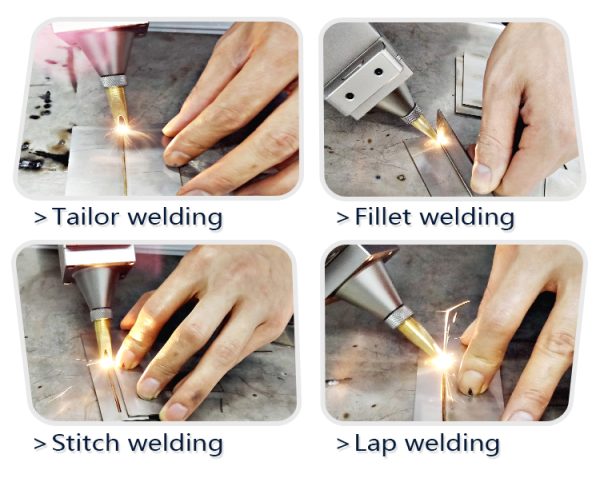 > Tailor welding

> Fillet welding

> Stitch welding

> Lap welding